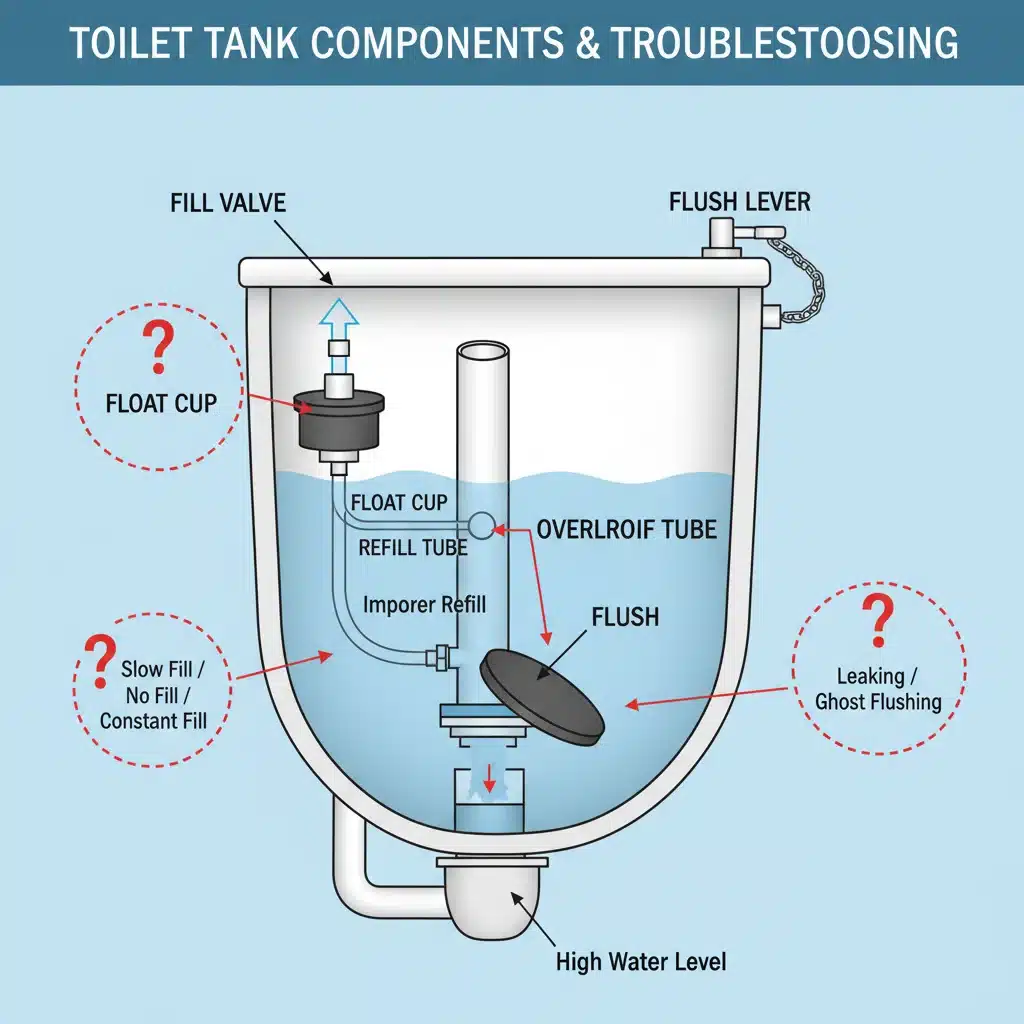 TOILET TANK COMPONENTS & TROUBLESTOOSING

FILL VALVE

FLUSH LEVER

?
FLOAT CUP

FLOAT CUP

REFILL TUBE

OVERLROIF TUBE

Imporer Refill

FLUSH

?
Slow Fill / No Fill / Constant Fill

?
Leaking / Ghost Flushing

High Water Level